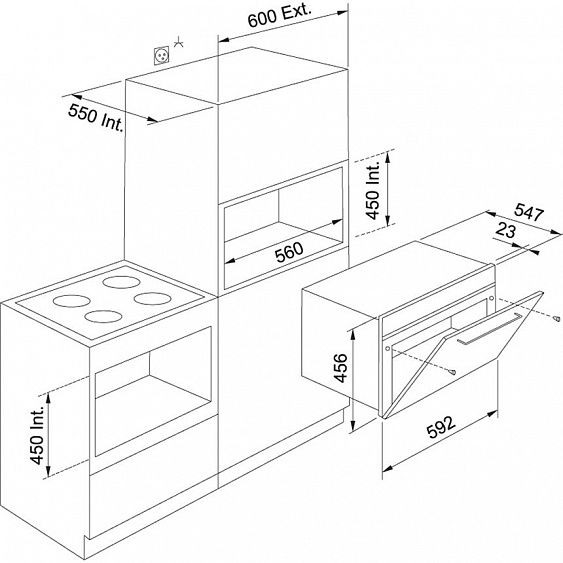 600 Ext.

550 Int.

450 Int.

560

547

23

456

592

450 Int.